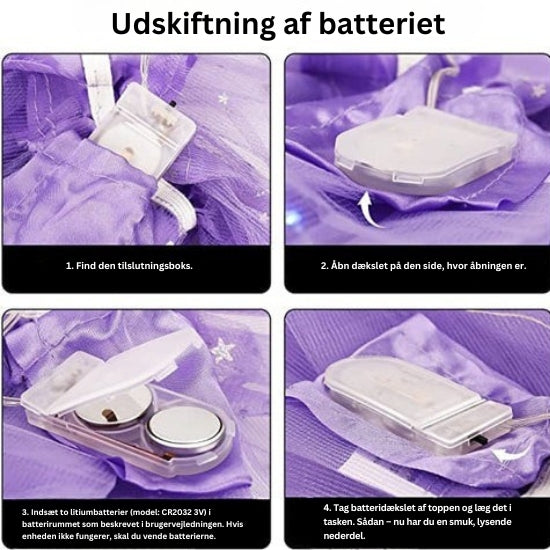 Udskiftning af batteriet

1. Find den tilslutningsboks.

2. Åbn dækslet på den side, hvor åbningen er.

3. Indsæt to litiumbatterier (model: CR2032 3V) i batterirummet som beskrevet i brugervejledningen. Hvis enheden ikke fungerer, skal du vende batterierne.

4. Tag batteridækslet af toppen og læg det i tasken. Sådan – nu har du en smuk, lysende nederdel.